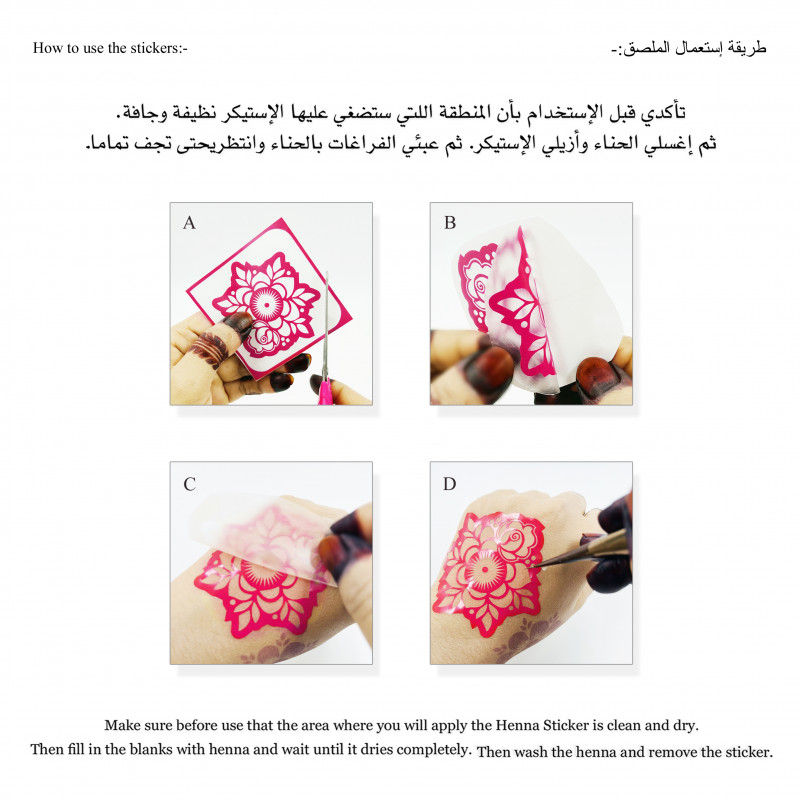 How to use the stickers:-

طريقة إستعمال الملصق:-

تأكدي قبل الإستخدام بأن المنطقة اللتي ستضغي عليها الإستيكر نظيفة وجافة.
ثم إغسلي الحناء وأزيلي الإستيكر. ثم عبئي الفراغات بالحناء وانتظريحتى تجف تماما.

A

B

C

D

Make sure before use that the area where you will apply the Henna Sticker is clean and dry.
Then fill in the blanks with henna and wait until it dries completely. Then wash the henna and remove the sticker.